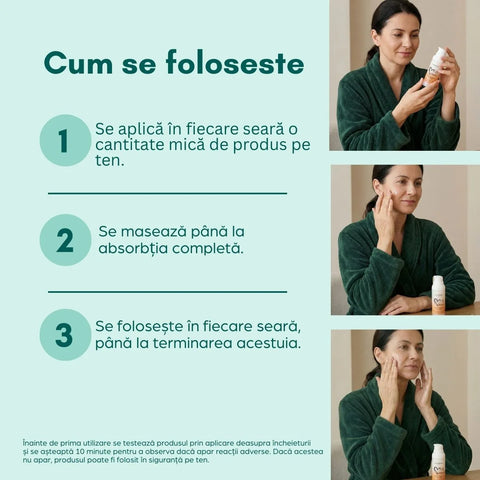 Cum se foloseste

1 Se aplică în fiecare seară o cantitate mică de produs pe ten.

2 Se masează până la absorbția completă.

3 Se folosește în fiecare seară, până la terminarea acestuia.

Înainte de prima utilizare se testează produsul prin aplicare deasupra încheieturii și se așteaptă 10 minute pentru a observa dacă apar reacții adverse. Dacă acestea nu apar, produsul poate fi folosit în siguranță pe ten.