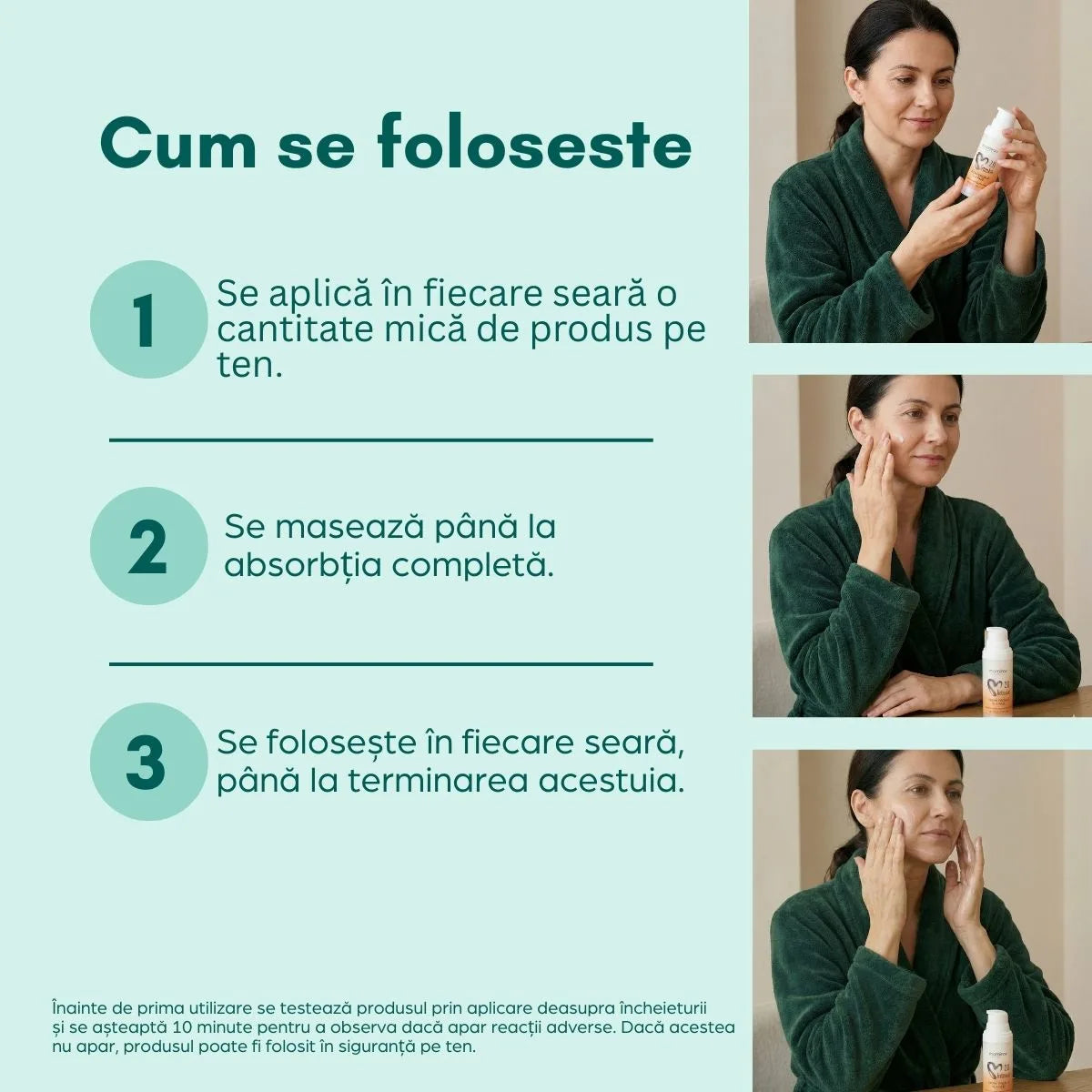 Cum se foloseste

1

Se aplică în fiecare seară o cantitate mică de produs pe ten.

2

Se masează până la absorbția completă.

3

Se folosește în fiecare seară, până la terminarea acestuia.

Înainte de prima utilizare se testează produsul prin aplicare deasupra încheieturii și se așteaptă 10 minute pentru a observa dacă apar reacții adverse. Dacă acestea nu apar, produsul poate fi folosit în siguranță pe ten.