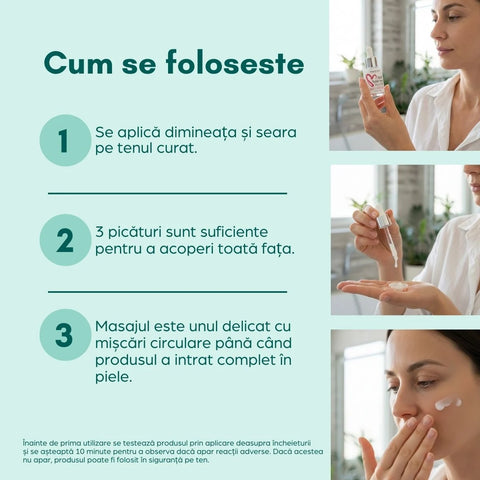 Cum se foloseste

1
Se aplică dimineața și seara pe tenul curat.

2
3 picături sunt suficiente pentru a acoperi toată fața.

3
Masajul este unul delicat cu mișcări circulare până când produsul a intrat complet în piele.

Înainte de prima utilizare se testează produsul prin aplicare deasupra încheieturii și se așteaptă 10 minute pentru a observa dacă apar reacții adverse. Dacă acestea nu apar, produsul poate fi folosit în siguranță pe ten.