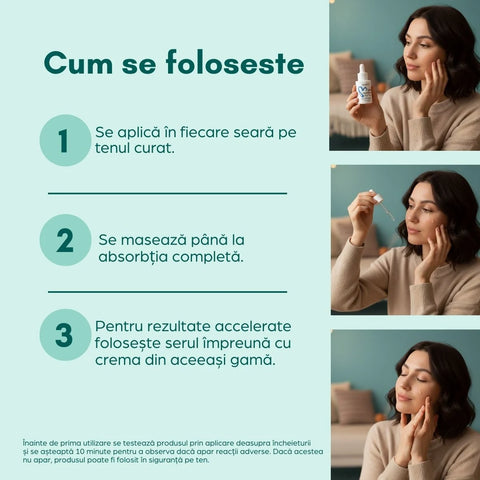 Cum se foloseste

1
Se aplică în fiecare seară pe tenul curat.

2
Se masează până la absorbția completă.

3
Pentru rezultate accelerate folosește serul împreună cu crema din aceeași gamă.

Înainte de prima utilizare se testează produsul prin aplicare deasupra încheieturii și se așteaptă 10 minute pentru a observa dacă apar reacții adverse. Dacă acestea nu apar, produsul poate fi folosit în siguranță pe ten.