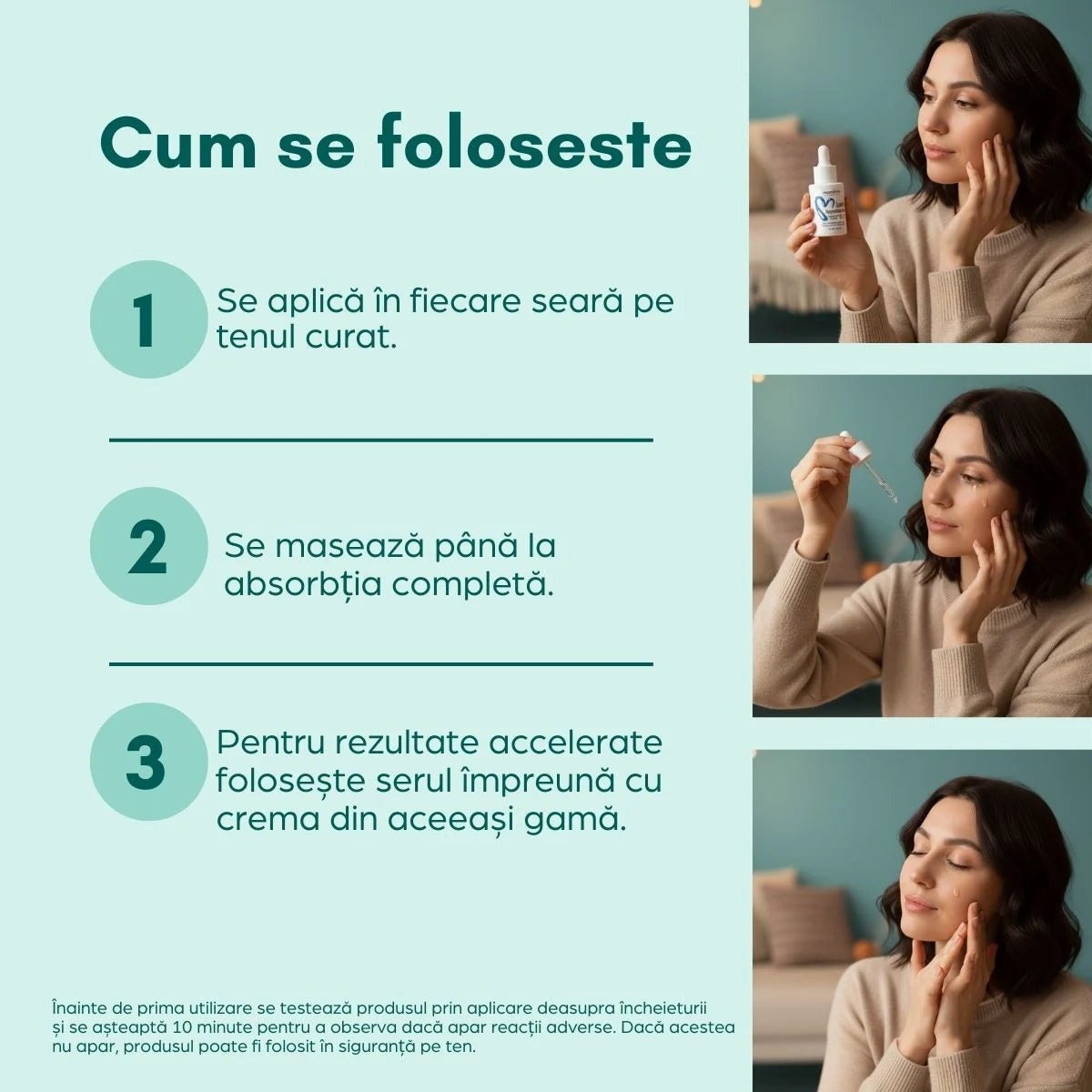 Cum se foloseste

1

Se aplică în fiecare seară pe tenul curat.

2

Se masează până la absorbția completă.

3

Pentru rezultate accelerate folosește serul împreună cu crema din aceeași gamă.

Înainte de prima utilizare se testează produsul prin aplicare deasupra încheieturii și se așteaptă 10 minute pentru a observa dacă apar reacții adverse. Dacă acestea nu apar, produsul poate fi folosit în siguranță pe ten.