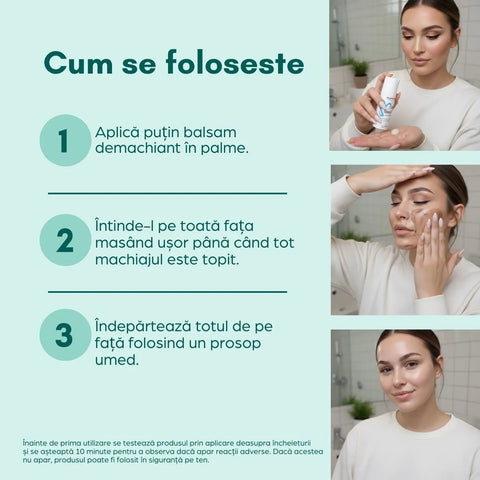 Cum se foloseste

1

Aplică puțin balsam demachiant în palme.

2

Întinde-l pe toată fața masând ușor până când tot machiajul este topit.

3

Îndepărtează totul de pe față folosind un prosop umed.

Înainte de prima utilizare se testează produsul prin aplicare deasupra încheieturii și se așteaptă 10 minute pentru a observa dacă apar reacții adverse. Dacă acestea nu apar, produsul poate fi folosit în siguranță pe ten.